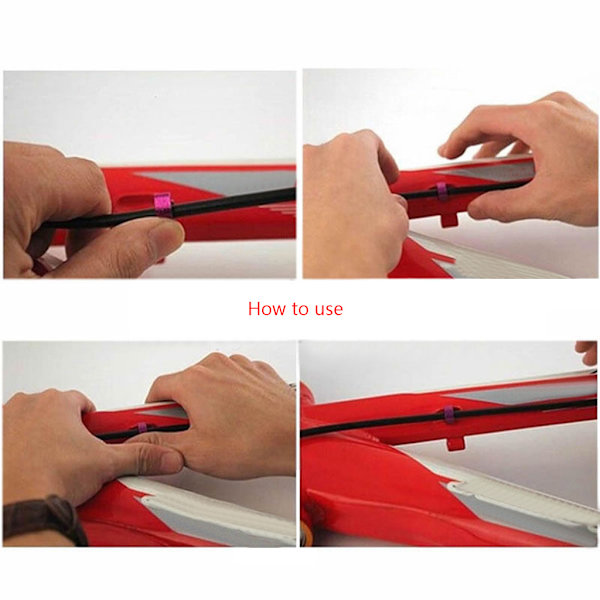 How to use