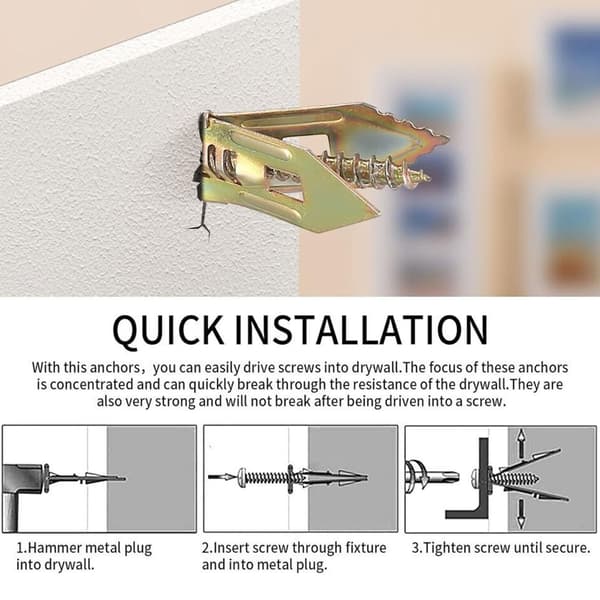 QUICK INSTALLATION

With this anchors，you can easily drive screws into drywall.The focus of these anchors is concentrated and can quickly break through the resistance of the drywall.They are also very strong and will not break after being driven into a screw.

1.Hammer metal plug into drywall.

2.Insert screw through fixture and into metal plug.

3.Tighten screw until secure.