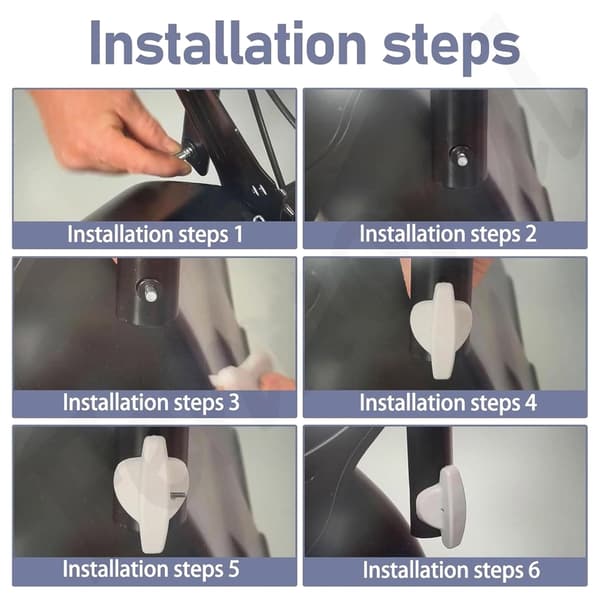 Installation steps

Installation steps 1

Installation steps 2

Installation steps 3

Installation steps 4

Installation steps 5

Installation steps 6