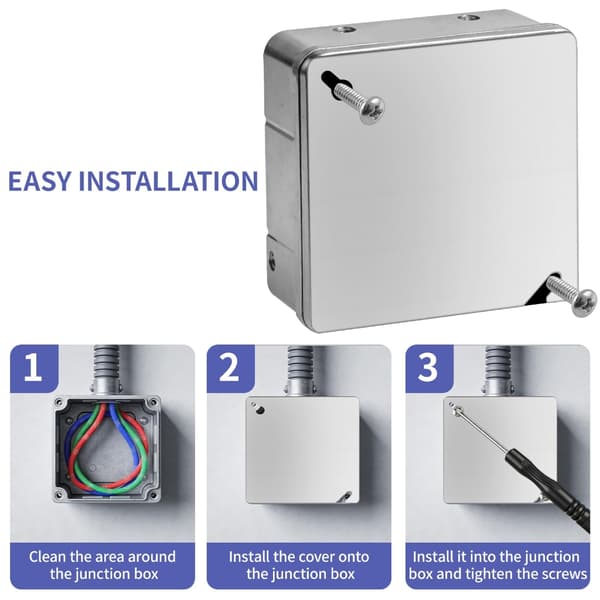 EASY INSTALLATION

1

Clean the area around the junction box

2

Install the cover onto the junction box

3

Install it into the junction box and tighten the screws