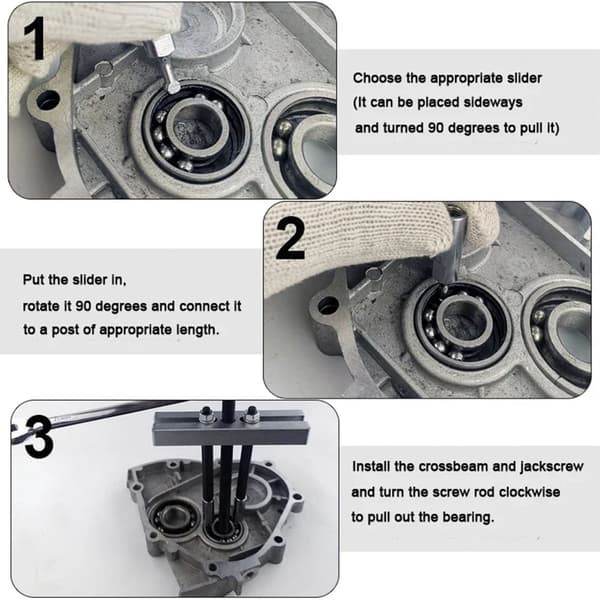 1

Choose the appropriate slider
(It can be placed sideways
and turned 90 degrees to pull it)

2

Put the slider in,
rotate it 90 degrees and connect it
to a post of appropriate length.

3

Install the crossbeam and jackscrew
and turn the screw rod clockwise
to pull out the bearing.