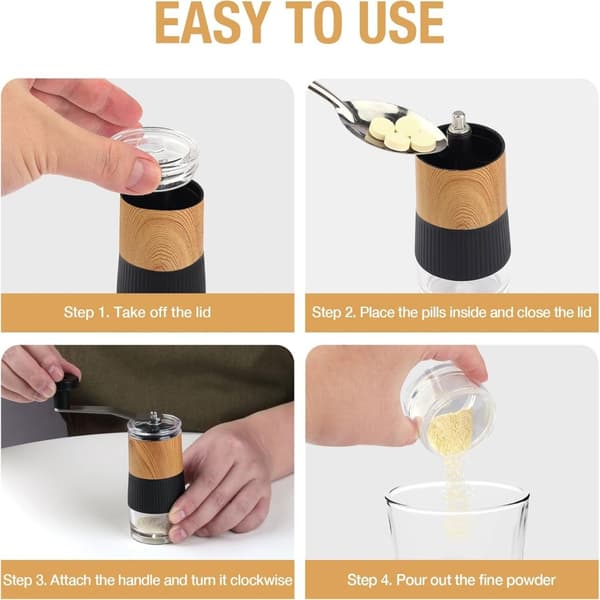 EASY TO USE

Step 1. Take off the lid

Step 2. Place the pills inside and close the lid

Step 3. Attach the handle and turn it clockwise

Step 4. Pour out the fine powder