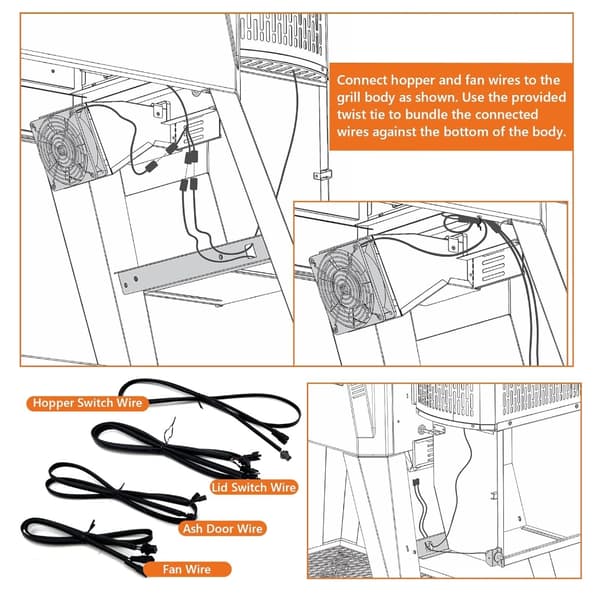 Connect hopper and fan wires to the grill body as shown. Use the provided twist tie to bundle the connected wires against the bottom of the body.

Hopper Switch Wire

Lid Switch Wire

Ash Door Wire

Fan Wire