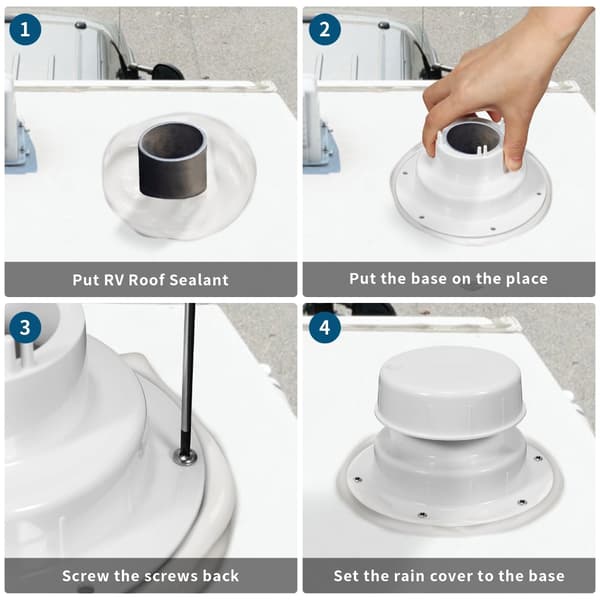 1
Put RV Roof Sealant

2
Put the base on the place

3
Screw the screws back

4
Set the rain cover to the base