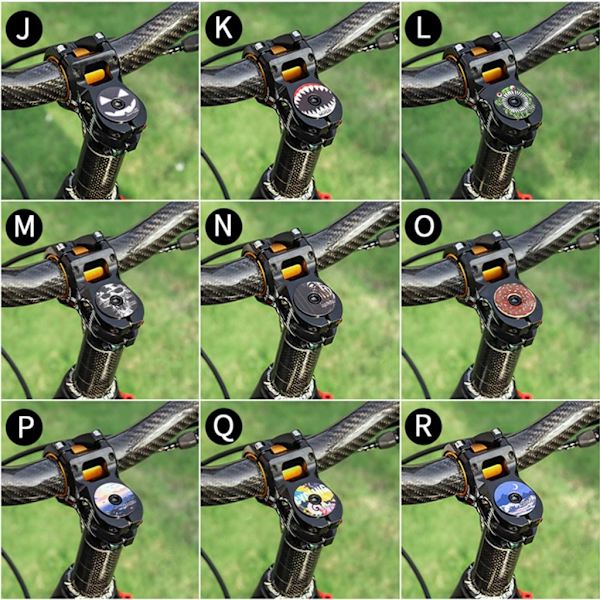 J

K

L

M

N

O

P

Q

R