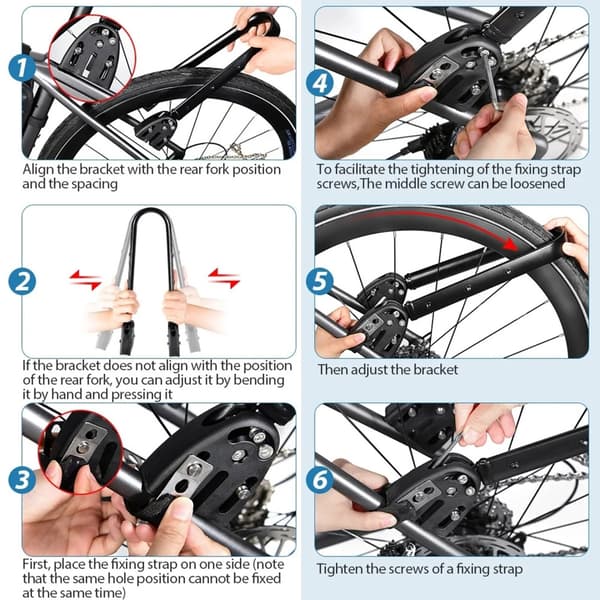 1

Align the bracket with the rear fork position and the spacing

2

If the bracket does not align with the position of the rear fork, you can adjust it by bending it by hand and pressing it

3

First, place the fixing strap on one side (note that the same hole position cannot be fixed at the same time)

4

To facilitate the tightening of the fixing strap screws,The middle screw can be loosened

5

Then adjust the bracket

6

Tighten the screws of a fixing strap