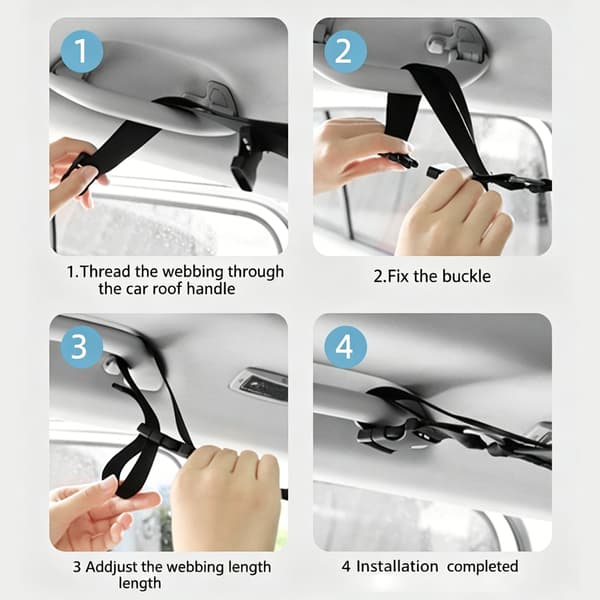 1

1.Thread the webbing through the car roof handle

2

2.Fix the buckle

3

3 Addjust the webbing length length

4

4 Installation completed