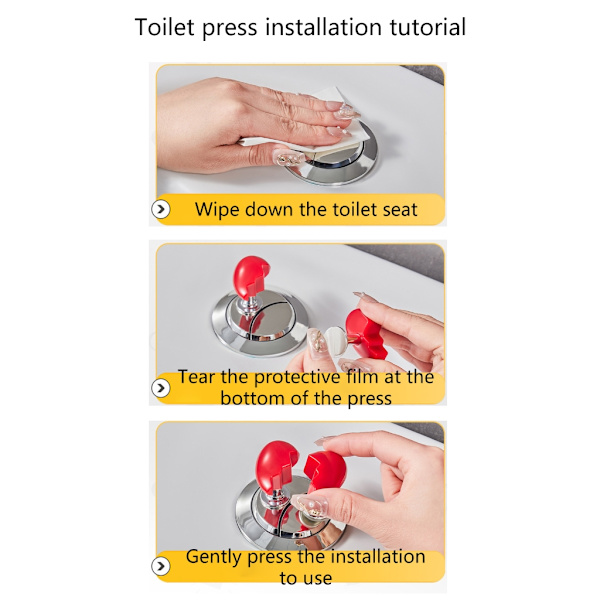 Toilet press installation tutorial

Wipe down the toilet seat

Tear the protective film at the bottom of the press

Gently press the installation to use