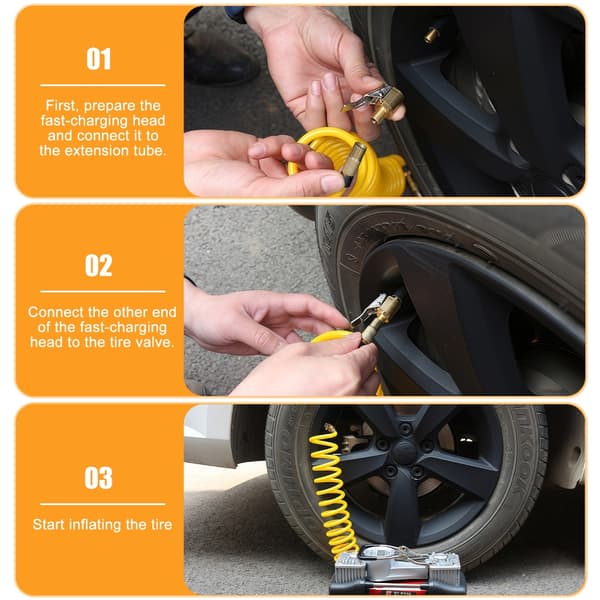 01

First, prepare the fast-charging head and connect it to the extension tube.

02

Connect the other end of the fast-charging head to the tire valve.

03

Start inflating the tire