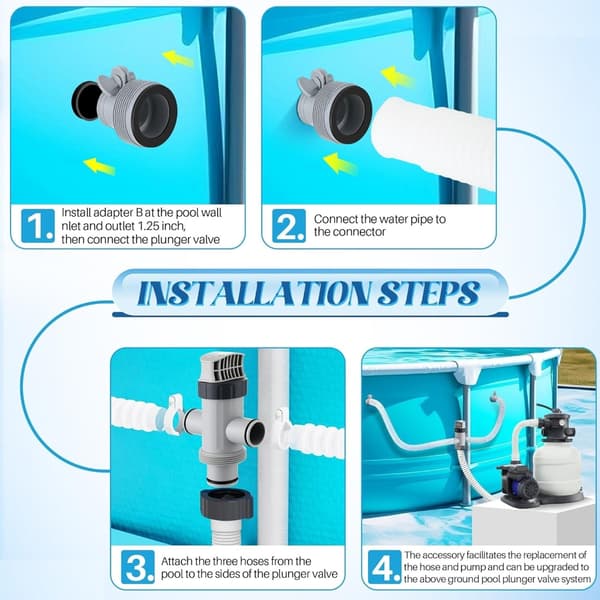 1.

Install adapter B at the pool wall nlet and outlet 1.25 inch, then connect the plunger valve

2.

Connect the water pipe to the connector

INSTALLATION STEPS

3.

Attach the three hoses from the pool to the sides of the plunger valve

4.

The accessory facilitates the replacement of the hose and pump and can be upgraded to the above ground pool plunger valve system