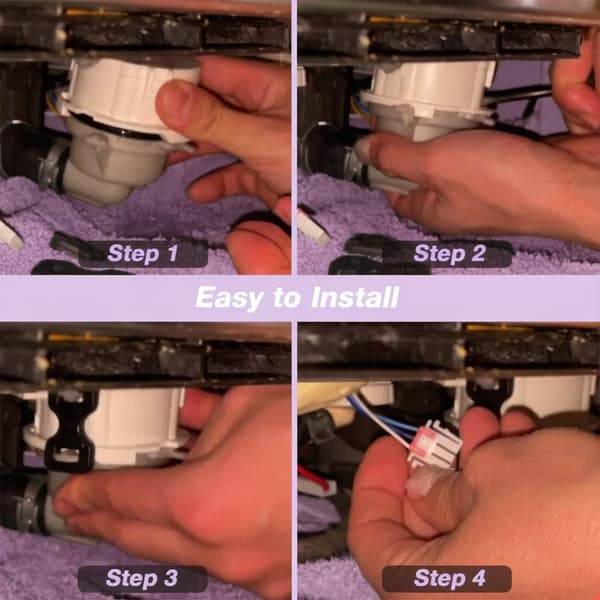 Step 1

Step 2

Easy to Install

Step 3

Step 4