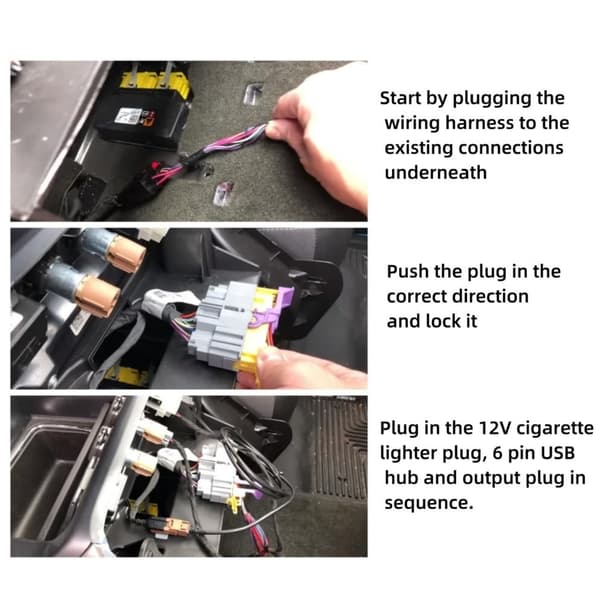 Start by plugging the wiring harness to the existing connections underneath

Push the plug in the correct direction and lock it

Plug in the 12V cigarette lighter plug, 6 pin USB hub and output plug in sequence.