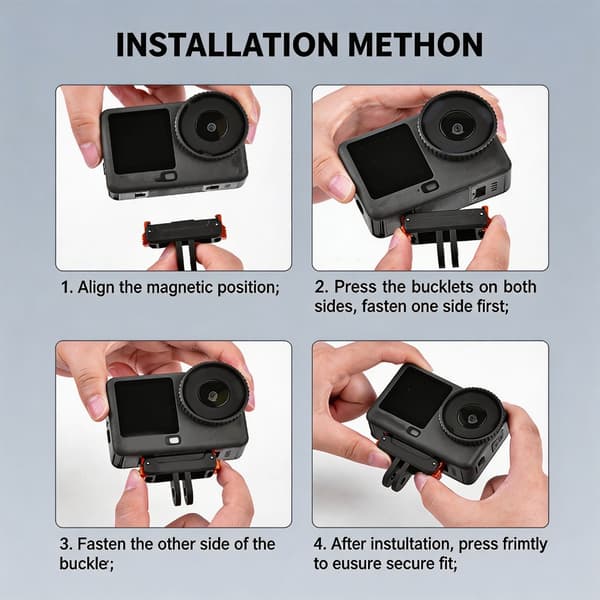 INSTALLATION METHON

1. Align the magnetic position;

2. Press the bucklets on both sides, fasten one side first;

3. Fasten the other side of the buckle;

4. After instultation, press frimtly to eusure secure fit;