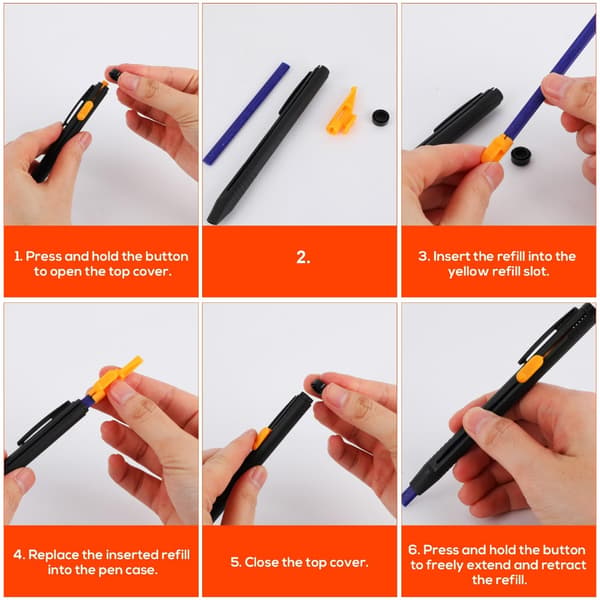 1. Press and hold the button to open the top cover.

2.

3. Insert the refill into the yellow refill slot.

4. Replace the inserted refill into the pen case.

5. Close the top cover.

6. Press and hold the button to freely extend and retract the refill.