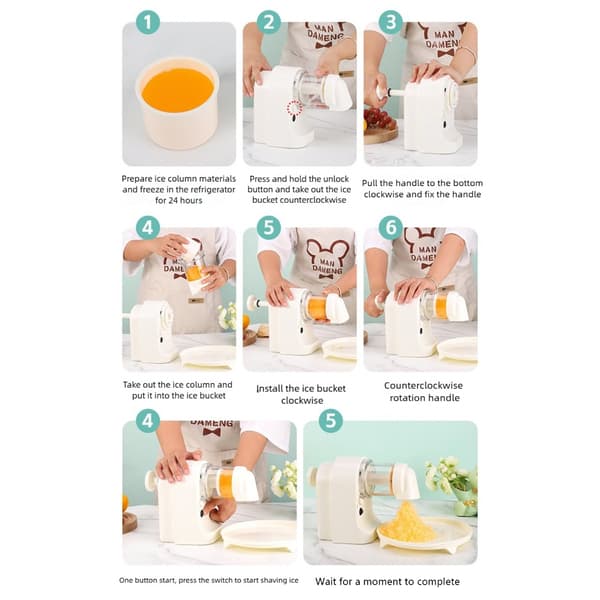 1

Prepare ice column materials and freeze in the refrigerator for 24 hours

2

MAN DAMENG

Press and hold the unlock button and take out the ice bucket counterclockwise

3

MAN DAMENG

Pull the handle to the bottom clockwise and fix the handle

4

MAN DAMENG

Take out the ice column and put it into the ice bucket

5

MAN DAMENG

Install the ice bucket clockwise

6

MAN DAMENG

Counterclockwise rotation handle

4

DAMENG

One button start, press the switch to start shaving ice

5

Wait for a moment to complete