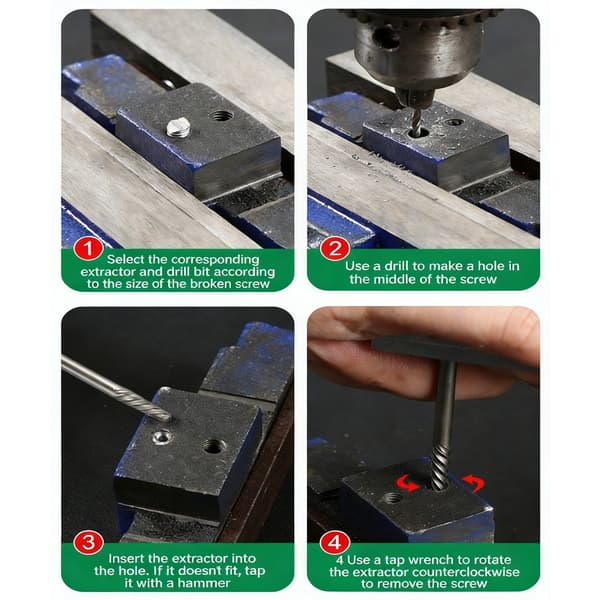 1
Select the corresponding extractor and drill bit according to the size of the broken screw

2
Use a drill to make a hole in the middle of the screw

3
Insert the extractor into the hole. If it doesnt fit, tap it with a hammer

4
4 Use a tap wrench to rotate the extractor counterclockwise to remove the screw