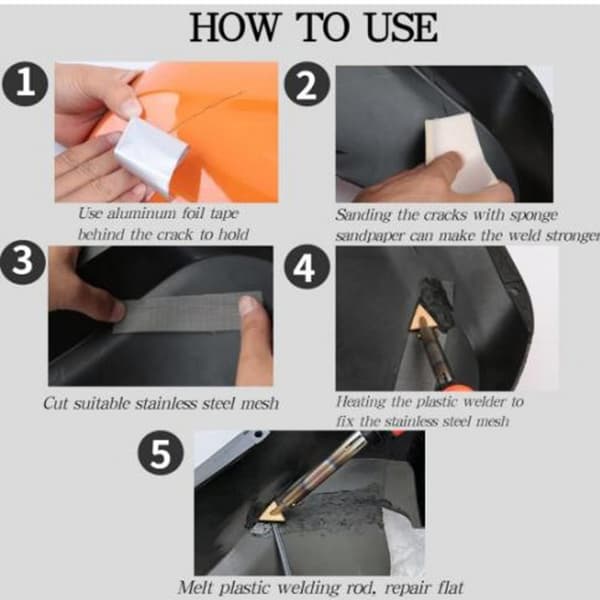 HOW TO USE

1

Use aluminum foil tape behind the crack to hold

2

Sanding the cracks with sponge sandpaper can make the weld stronger

3

Cut suitable stainless steel mesh

4

Heating the plastic welder to fix the stainless steel mesh

5

Melt plastic welding rod, repair flat