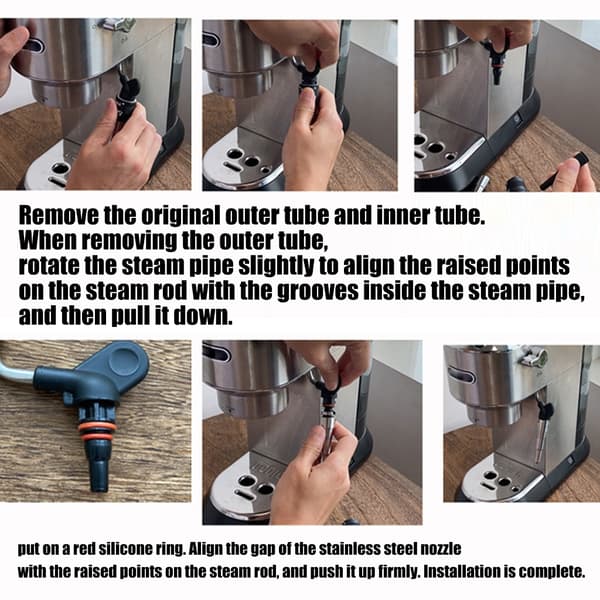 Remove the original outer tube and inner tube.
When removing the outer tube,
rotate the steam pipe slightly to align the raised points on the steam rod with the grooves inside the steam pipe, and then pull it down.

put on a red silicone ring. Align the gap of the stainless steel nozzle with the raised points on the steam rod, and push it up firmly. Installation is complete.