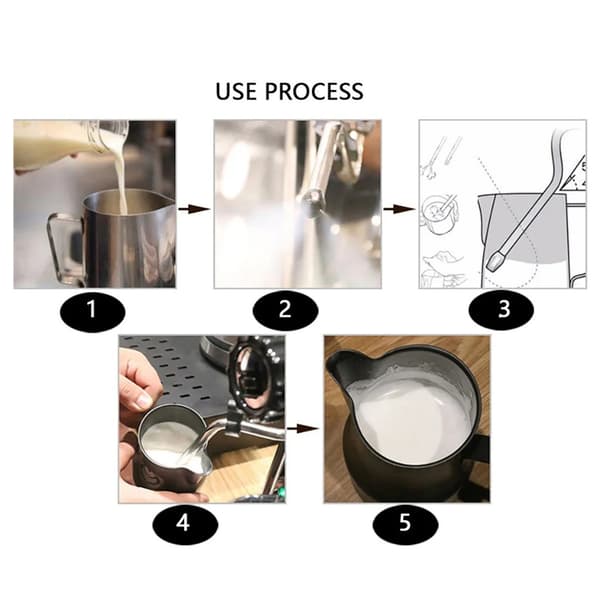 USE PROCESS

1

2

3

4

5