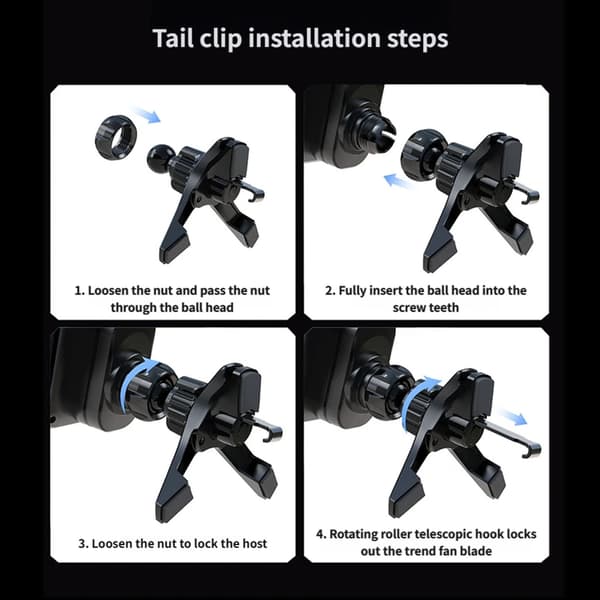 Tail clip installation steps

1. Loosen the nut and pass the nut through the ball head

2. Fully insert the ball head into the screw teeth

3. Loosen the nut to lock the host

4. Rotating roller telescopic hook locks out the trend fan blade