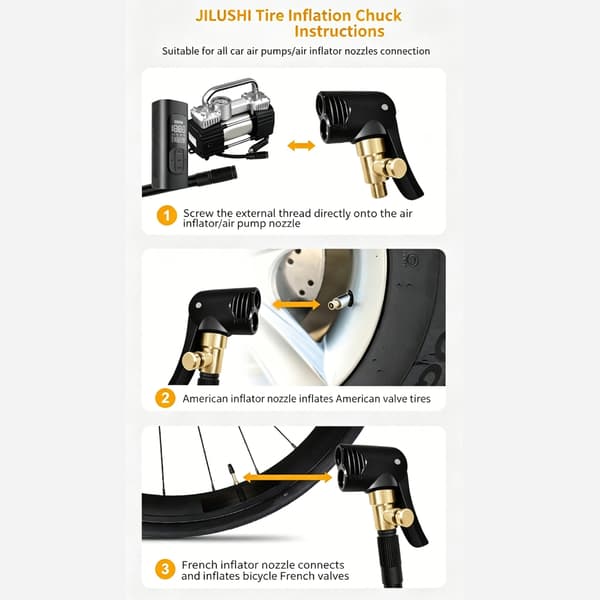 JILUSHI Tire Inflation Chuck Instructions

Suitable for all car air pumps/air inflator nozzles connection

1 Screw the external thread directly onto the air inflator/air pump nozzle

2 American inflator nozzle inflates American valve tires

3 French inflator nozzle connects and inflates bicycle French valves