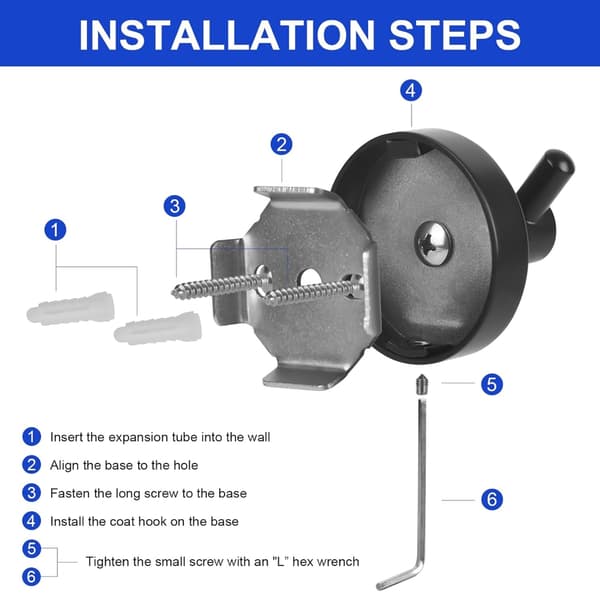 INSTALLATION STEPS

4

2

3

1

5

6

1 Insert the expansion tube into the wall

2 Align the base to the hole

3 Fasten the long screw to the base

4 Install the coat hook on the base

5
6 Tighten the small screw with an "L" hex wrench