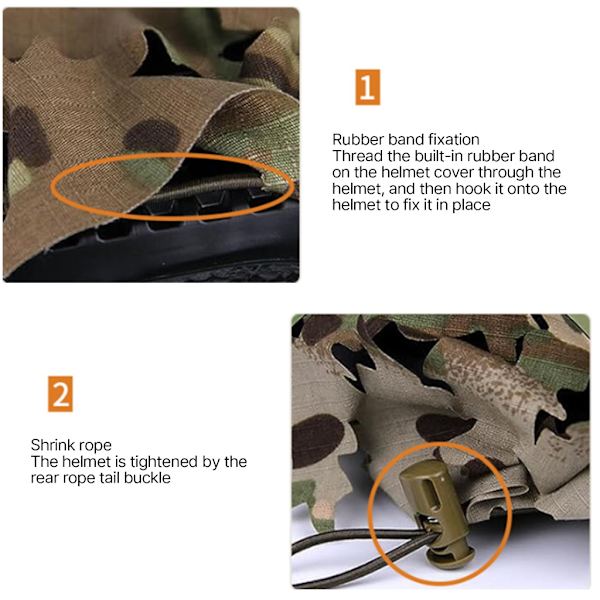 1

Rubber band fixation
Thread the built-in rubber band on the helmet cover through the helmet, and then hook it onto the helmet to fix it in place

2

Shrink rope
The helmet is tightened by the rear rope tail buckle