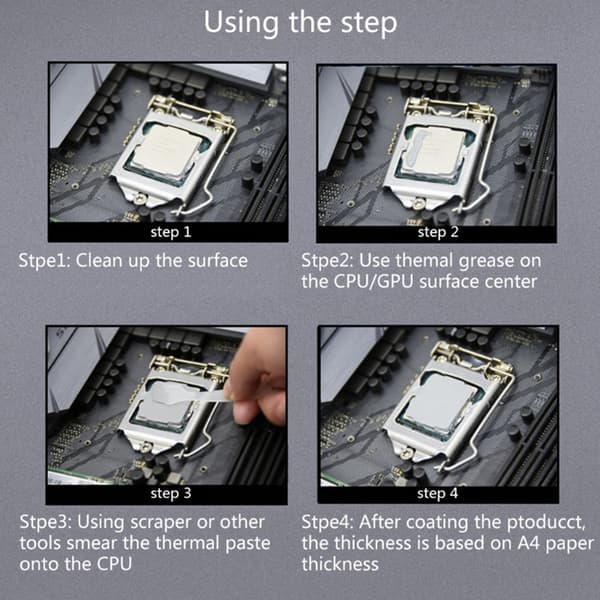 Using the step

step 1

Stpe1: Clean up the surface

step 2

Stpe2: Use themal grease on the CPU/GPU surface center

step 3

Stpe3: Using scraper or other tools smear the thermal paste onto the CPU

step 4

Stpe4: After coating the ptoducct, the thickness is based on A4 paper thickness