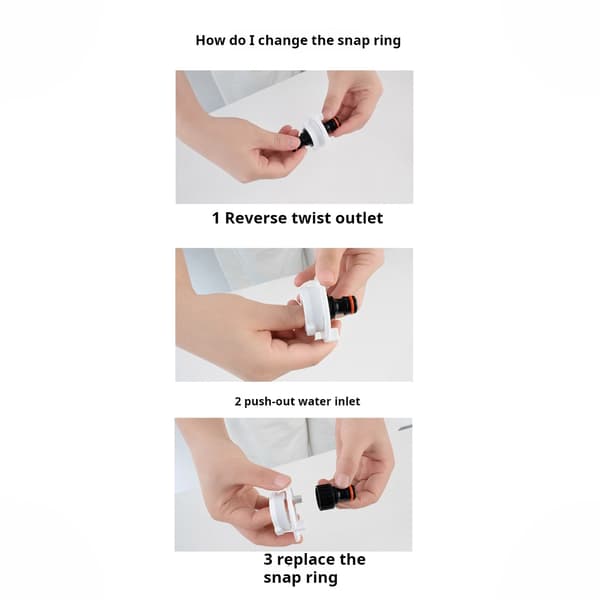 How do I change the snap ring

1 Reverse twist outlet

2 push-out water inlet

3 replace the snap ring