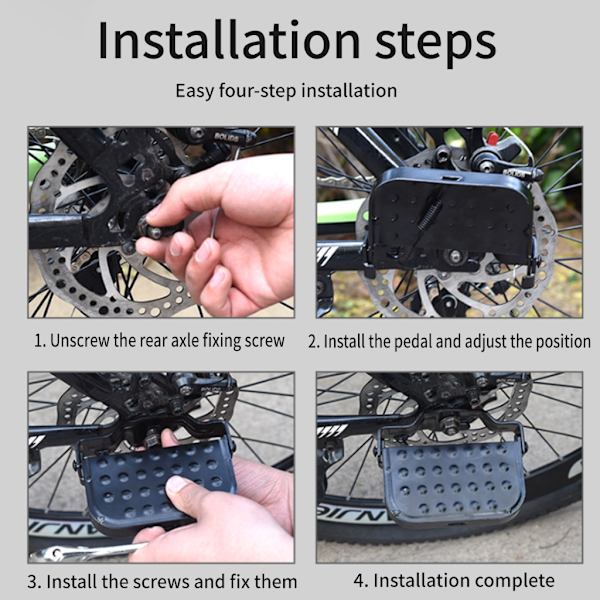 Installation steps

Easy four-step installation

1. Unscrew the rear axle fixing screw

2. Install the pedal and adjust the position

3. Install the screws and fix them

4. Installation complete