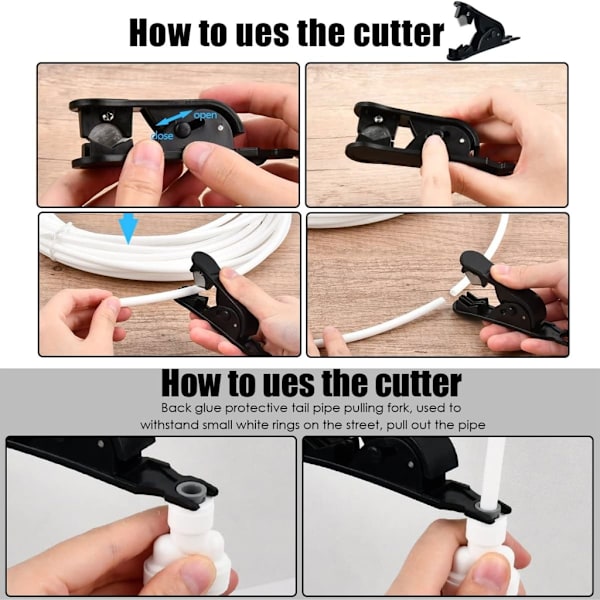 How to ues the cutter

open
close

How to ues the cutter
Back glue protective tail pipe pulling fork, used to withstand small white rings on the street, pull out the pipe