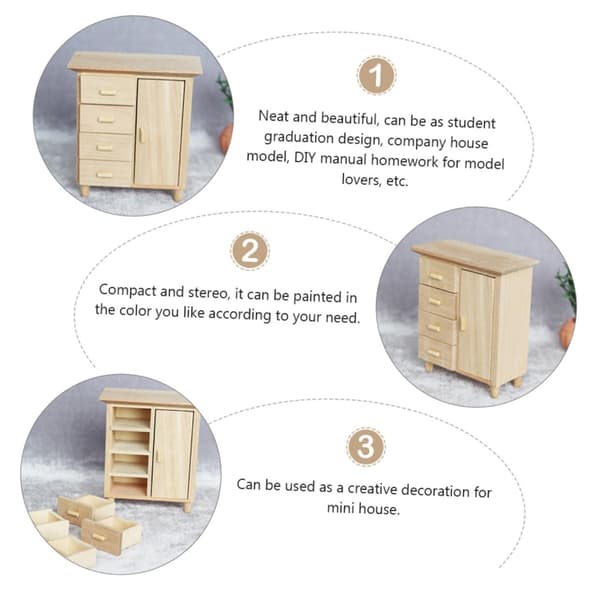 1

Neat and beautiful, can be as student graduation design, company house model, DIY manual homework for model lovers, etc.

2

Compact and stereo, it can be painted in the color you like according to your need.

3

Can be used as a creative decoration for mini house.