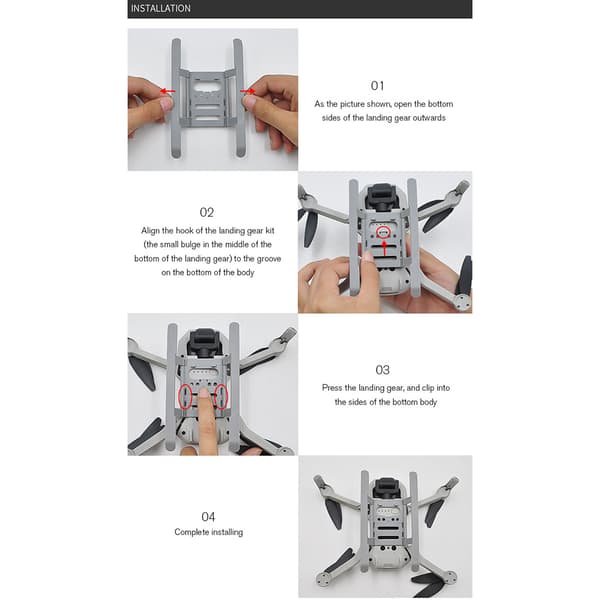 INSTALLATION

01
As the picture shown, open the bottom sides of the landing gear outwards

02
Align the hook of the landing gear kit (the small bulge in the middle of the bottom of the landing gear) to the groove on the bottom of the body

03
Press the landing gear, and clip into the sides of the bottom body

04
Complete installing