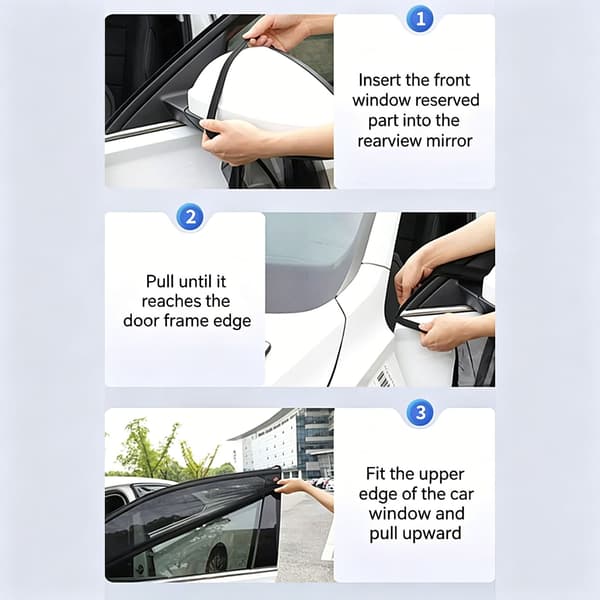 1

Insert the front window reserved part into the rearview mirror

2

Pull until it reaches the door frame edge

3

Fit the upper edge of the car window and pull upward