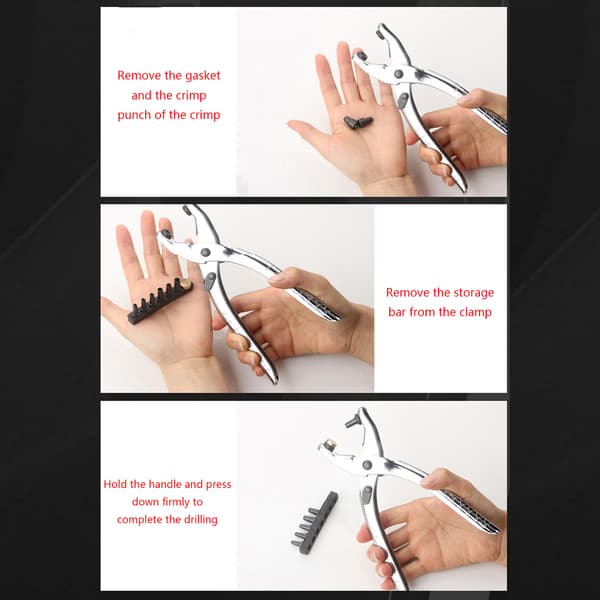 Remove the gasket and the crimp punch of the crimp

Remove the storage bar from the clamp

Hold the handle and press down firmly to complete the drilling