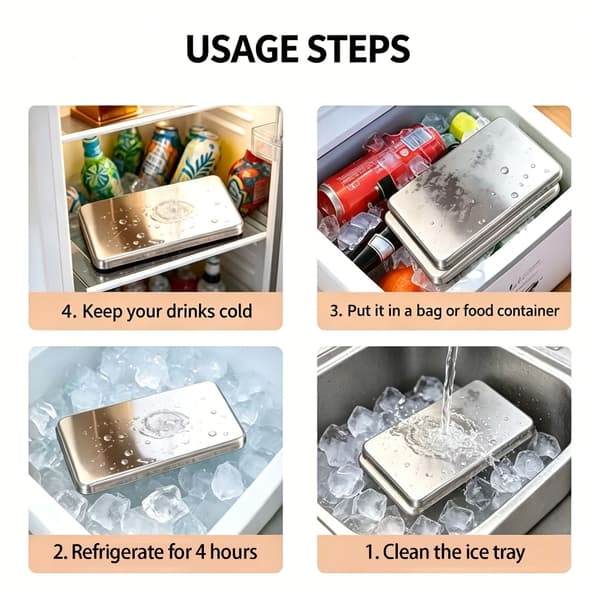 USAGE STEPS

4. Keep your drinks cold

3. Put it in a bag or food container

2. Refrigerate for 4 hours

1. Clean the ice tray