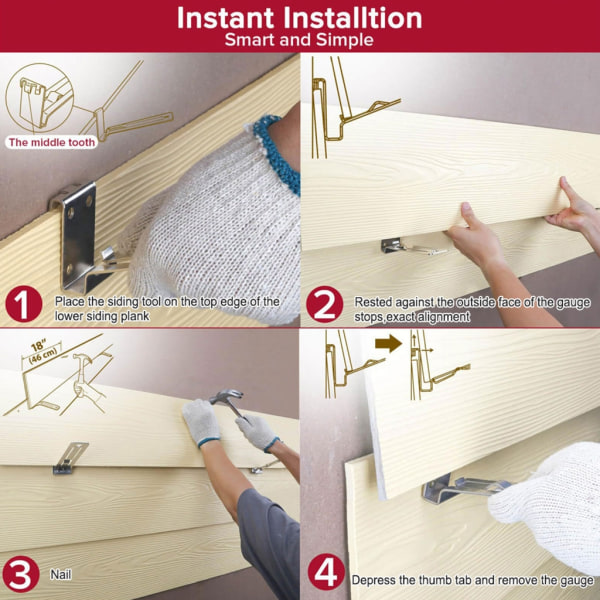 Instant Installtion
Smart and Simple

The middle tooth

1 Place the siding tool on the top edge of the lower siding plank

2 Rested against the outside face of the gauge stops,exact alignment

18"
(46 cm)

3 Nail

4 Depress the thumb tab and remove the gauge