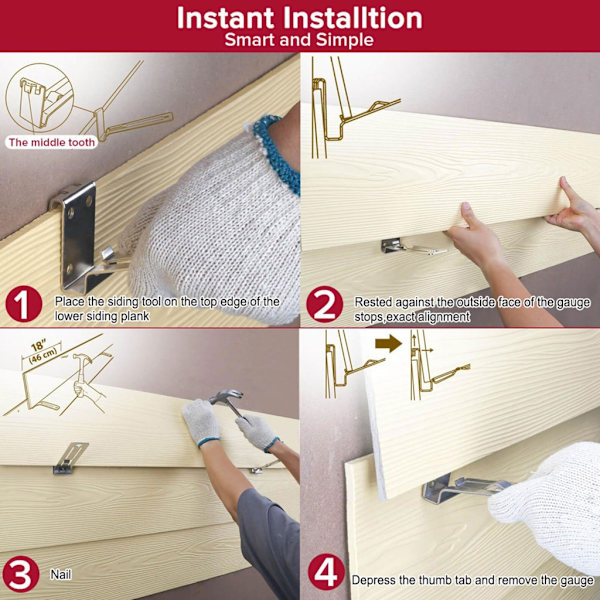 Instant Installtion
Smart and Simple

The middle tooth

1 Place the siding tool on the top edge of the lower siding plank

2 Rested against the outside face of the gauge stops,exact alignment

18" (46 cm)

3 Nail

4 Depress the thumb tab and remove the gauge