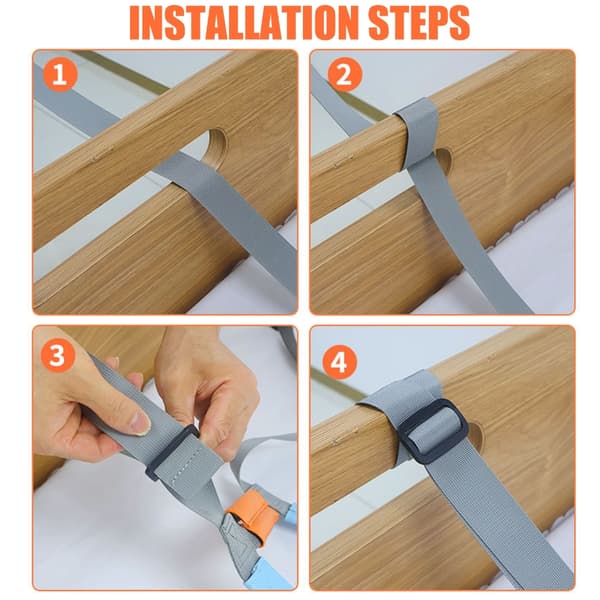 INSTALLATION STEPS

1

2

3

4