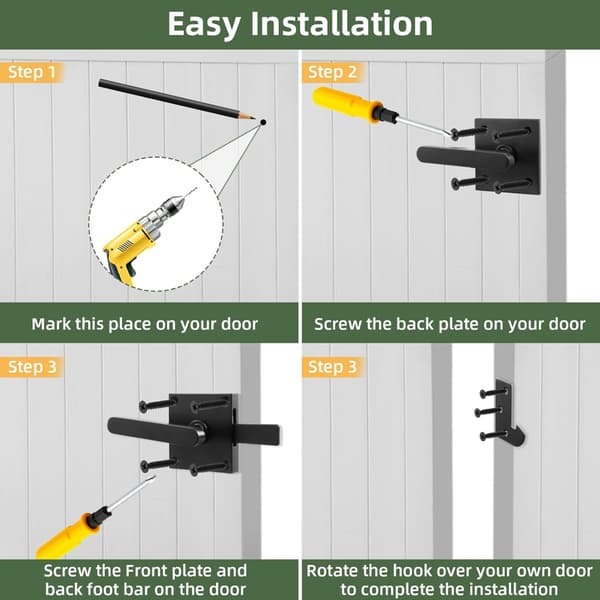 Easy Installation

Step 1

Mark this place on your door

Step 2

Screw the back plate on your door

Step 3

Screw the Front plate and back foot bar on the door

Step 3

Rotate the hook over your own door to complete the installation