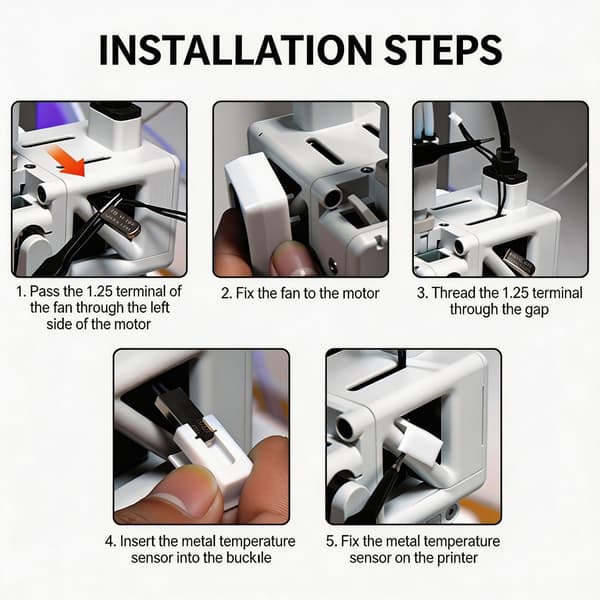 INSTALLATION STEPS

1. Pass the 1.25 terminal of the fan through the left side of the motor

2. Fix the fan to the motor

3. Thread the 1.25 terminal through the gap

4. Insert the metal temperature sensor into the buckıle

5. Fix the metal temperature sensor on the printer