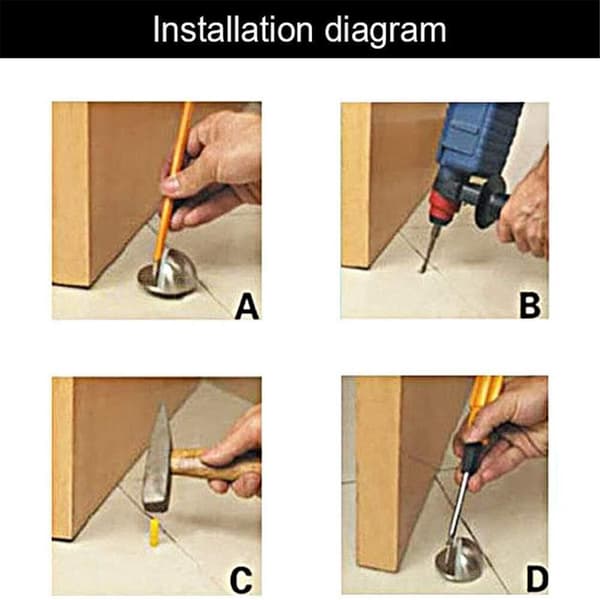 Installation diagram

A

B

C

D