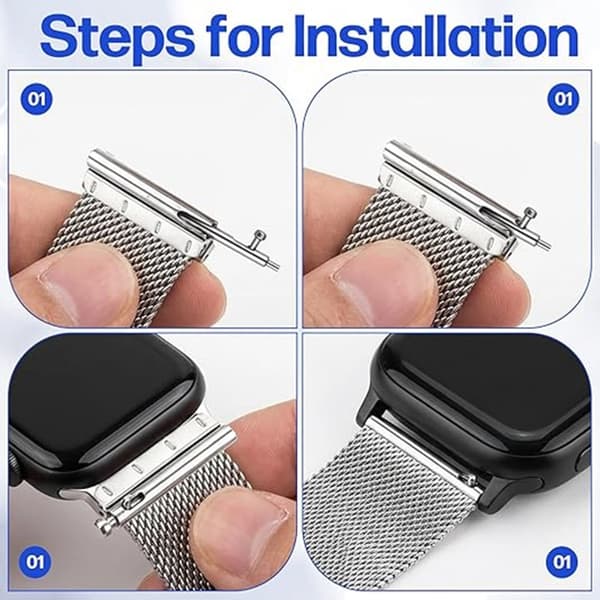 Steps for Installation

01

01

01

01