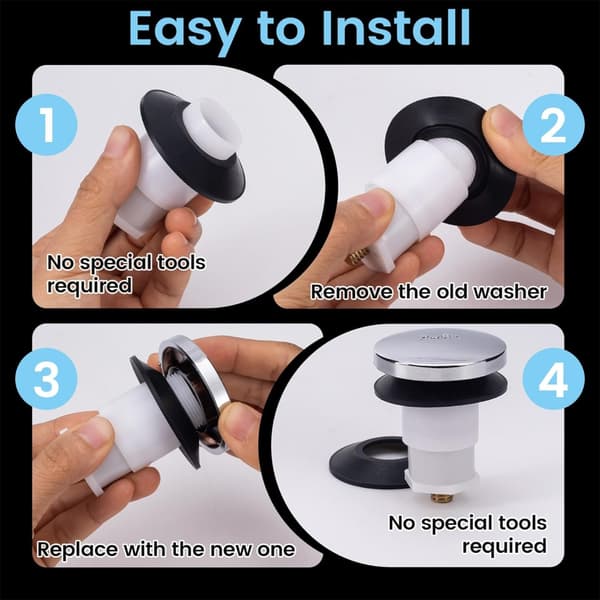 Easy to Install

1

No special tools required

2

Remove the old washer

3

Replace with the new one

4

No special tools required