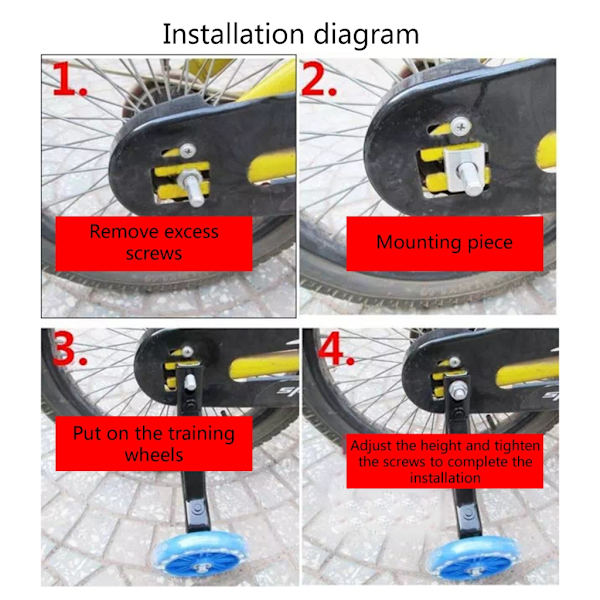 Installation diagram

1.

Remove excess screws

2.

Mounting piece

3.

Put on the training wheels

4.

Adjust the height and tighten the screws to complete the installation