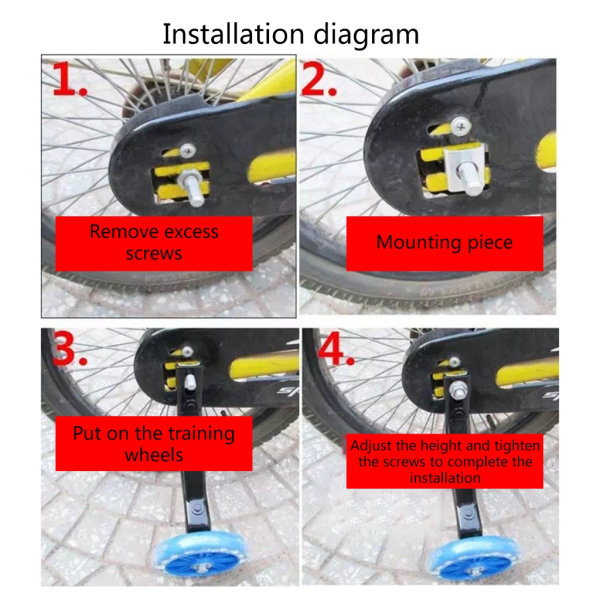 Installation diagram

1.

Remove excess screws

2.

Mounting piece

3.

Put on the training wheels

4.

Adjust the height and tighten the screws to complete the installation