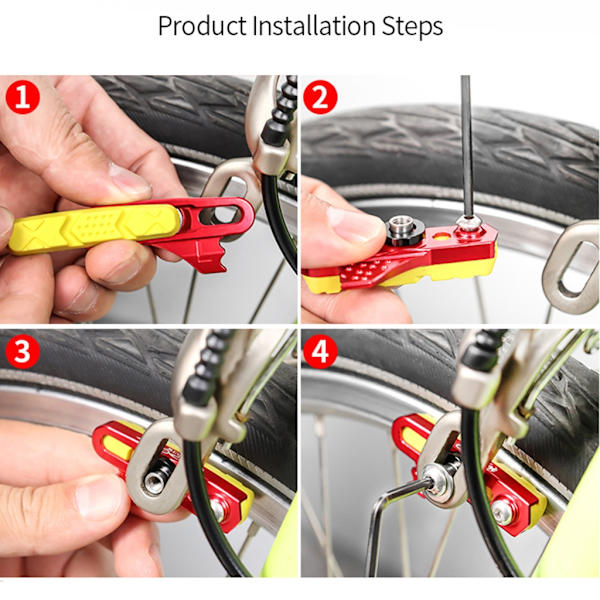 Product Installation Steps

1

2

3

4