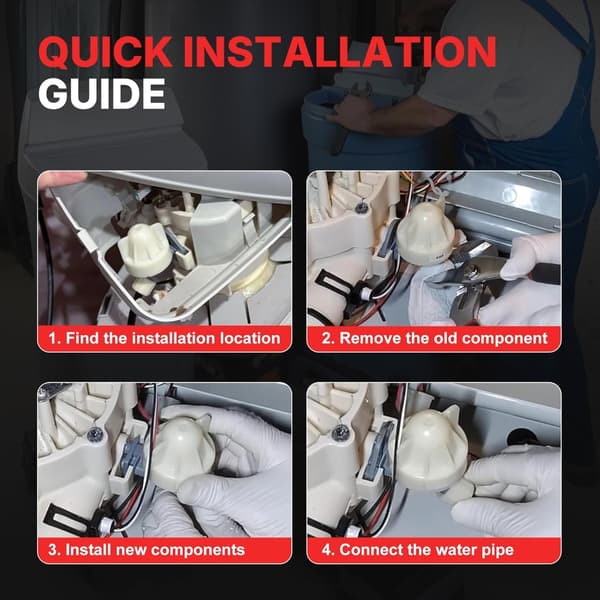 QUICK INSTALLATION GUIDE

1. Find the installation location

2. Remove the old component

3. Install new components

4. Connect the water pipe