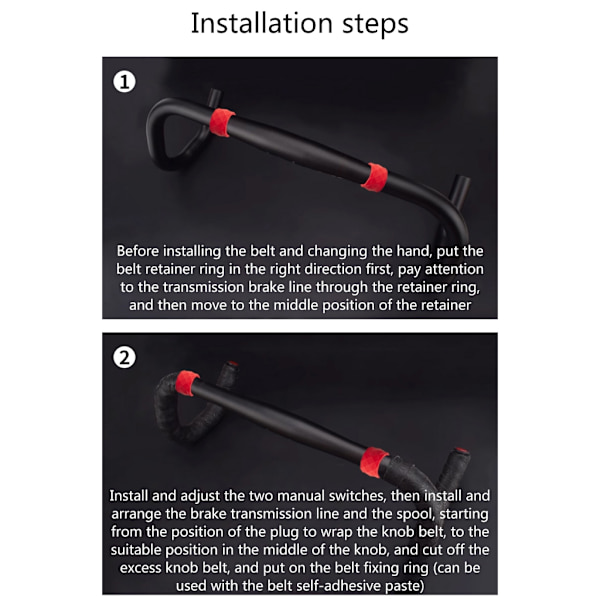 Installation steps

1

Before installing the belt and changing the hand, put the belt retainer ring in the right direction first, pay attention to the transmission brake line through the retainer ring, and then move to the middle position of the retainer

2

Install and adjust the two manual switches, then install and arrange the brake transmission line and the spool, starting from the position of the plug to wrap the knob belt, to the suitable position in the middle of the knob, and cut off the excess knob belt, and put on the belt fixing ring (can be used with the belt self-adhesive paste)