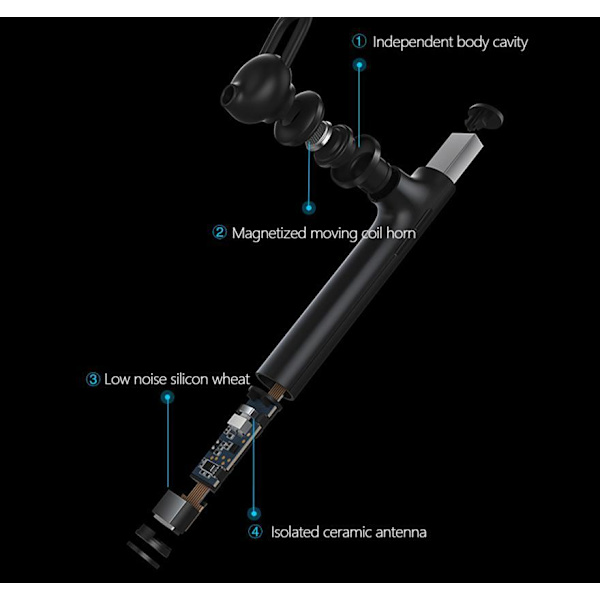 ① Independent body cavity

② Magnetized moving coil horn

③ Low noise silicon wheat

④ Isolated ceramic antenna